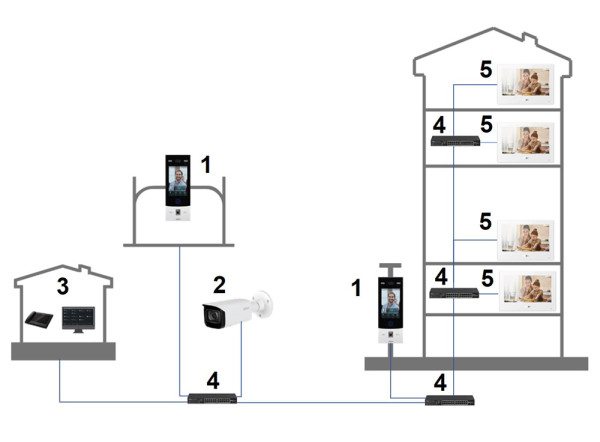 5
4
5
1
5
3
2
1
4
5
4
4